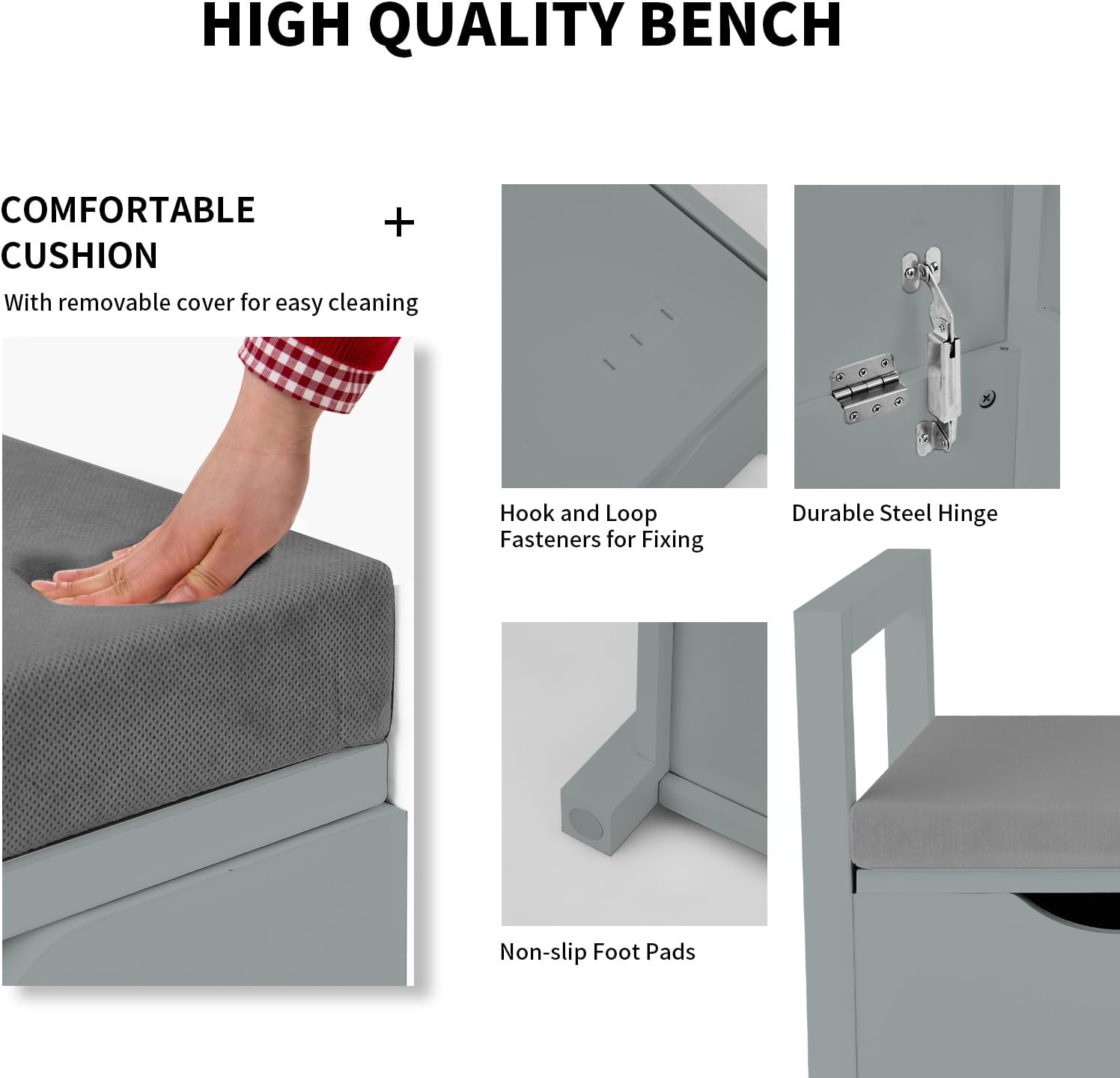 HIGH QUALITY BENCH

COMFORTABLE CUSHION

+

With removable cover for easy cleaning

Hook and Loop Fasteners for Fixing

Durable Steel Hinge

Non-slip Foot Pads